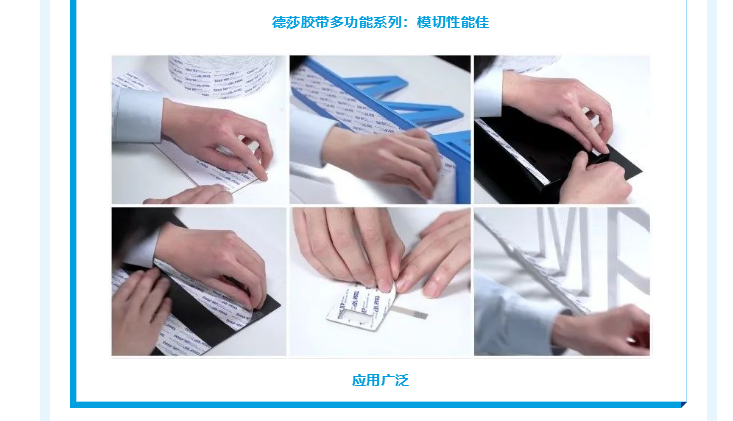 德莎胶带多功能系列：模切性能佳

应用广泛